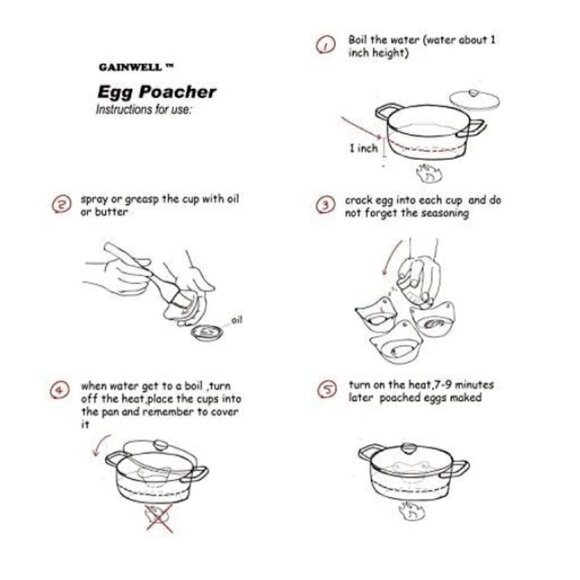 GAINWELL ™

Egg Poacher

Instructions for use:

① Boil the water (water about 1 inch height)

1 inch

② spray or greasp the cup with oil or butter

oil

③ crack egg into each cup and do not forget the seasoning

④ when water get to a boil ,turn off the heat,place the cups into the pan and remember to cover it

⑤ turn on the heat,7-9 minutes later poached eggs maked